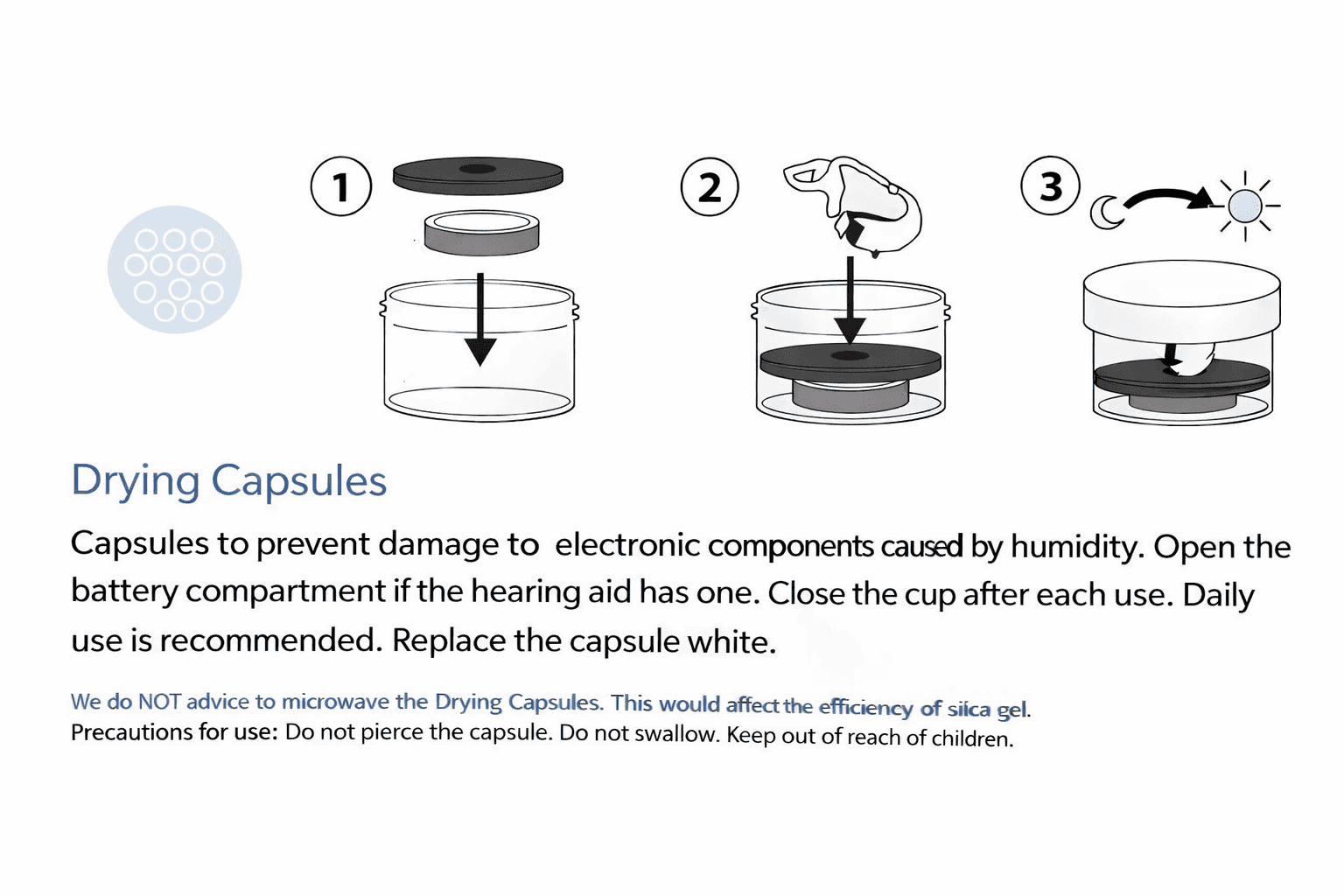 1

2

3

Drying Capsules

Capsules to prevent damage to electronic components caused by humidity. Open the battery compartment if the hearing aid has one. Close the cup after each use. Daily use is recommended. Replace the capsule white.

We do NOT advice to microwave the Drying Capsules. This would affect the efficiency of silca gel.
Precautions for use: Do not pierce the capsule. Do not swallow. Keep out of reach of children.